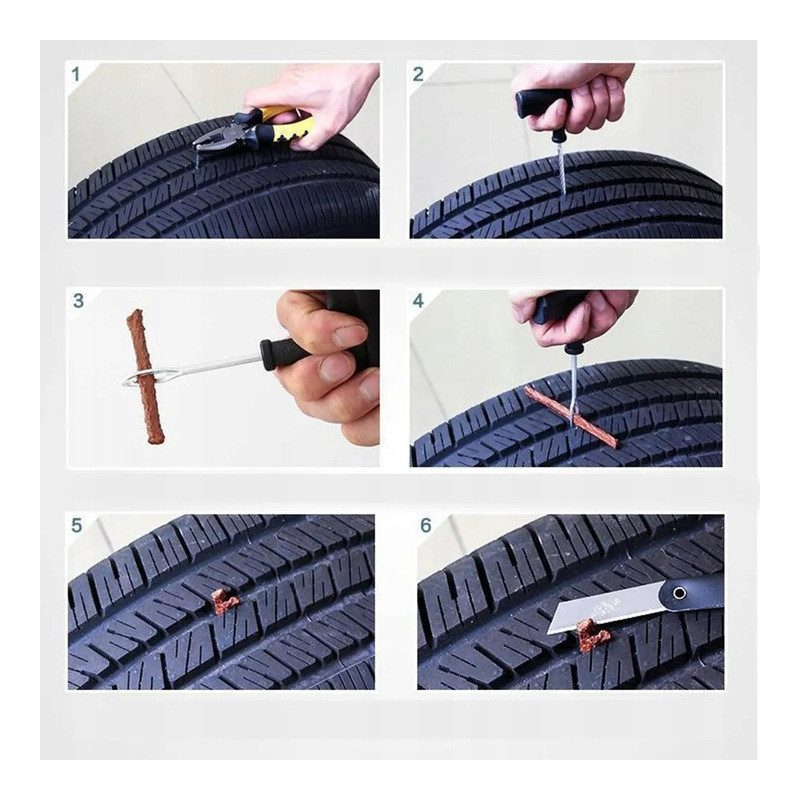 1
2
3
4
5
6